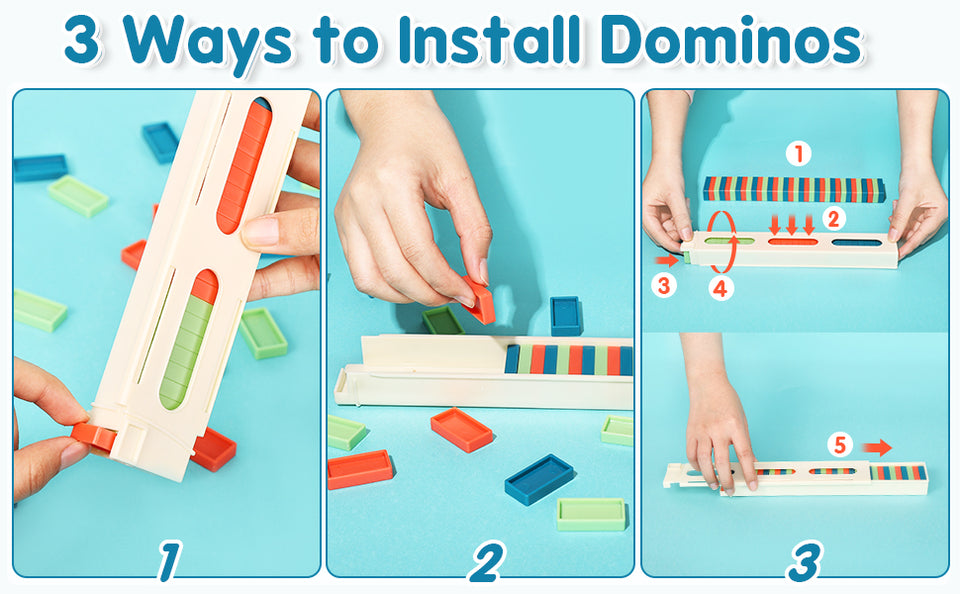 3 Ways to Install Dominos

1

2

1
2
3
4
5
3